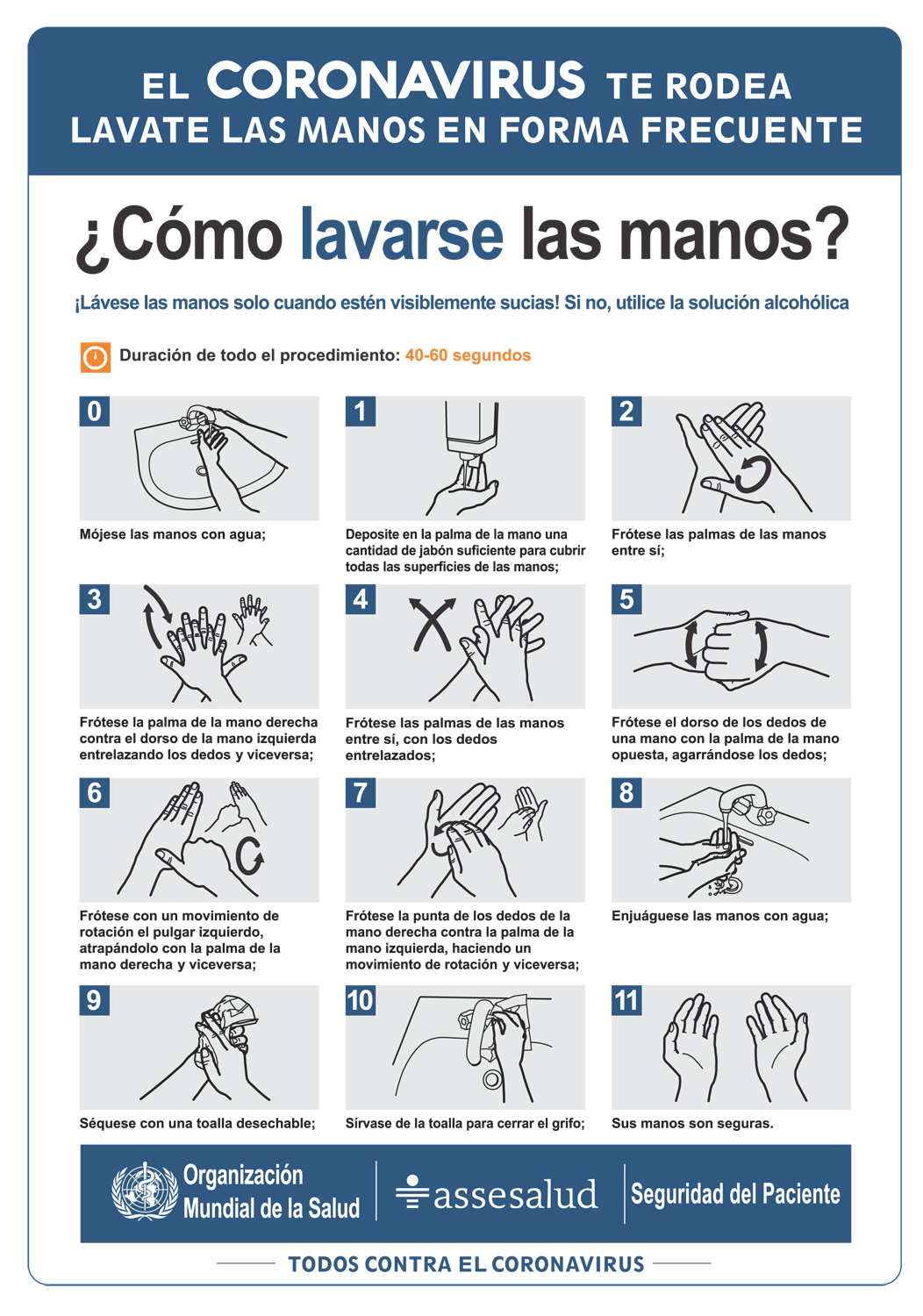 EL CORONAVIRUS TE RODEA
LAVATE LAS MANOS EN FORMA FRECUENTE

¿Cómo lavarse las manos?

¡Lávese las manos solo cuando estén visiblemente sucias! Si no, utilice la solución alcohólica

Duración de todo el procedimiento: 40-60 segundos

0
Mójese las manos con agua;

1
Deposite en la palma de la mano una cantidad de jabón suficiente para cubrir todas las superficies de las manos;

2
Frótese las palmas de las manos entre sí;

3
Frótese la palma de la mano derecha contra el dorso de la mano izquierda entrelazando los dedos y viceversa;

4
Frótese las palmas de las manos entre sí, con los dedos entrelazados;

5
Frótese el dorso de los dedos de una mano con la palma de la mano opuesta, agarrándose los dedos;

6
Frótese con un movimiento de rotación el pulgar izquierdo, atrapándolo con la palma de la mano derecha y viceversa;

7
Frótese la punta de los dedos de la mano derecha contra la palma de la mano izquierda, haciendo un movimiento de rotación y viceversa;

8
Enjuáguese las manos con agua;

9
Séquese con una toalla desechable;

10
Sírvase de la toalla para cerrar el grifo;

11
Sus manos son seguras.

Organización Mundial de la Salud
assesalud
Seguridad del Paciente

TODOS CONTRA EL CORONAVIRUS